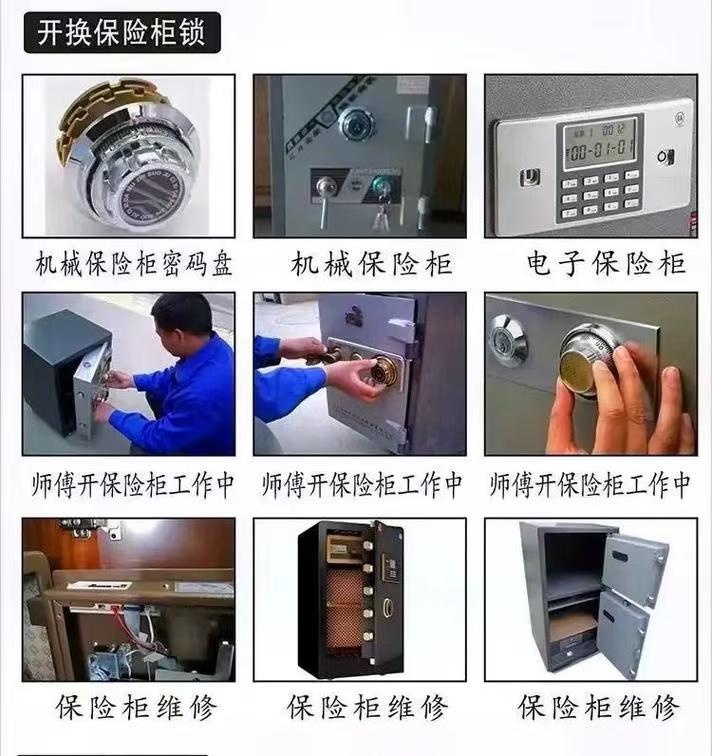 开换保险柜锁

机械保险柜密码盘

机械保险柜

00-01-01

电子保险柜

师傅开保险柜工作中

师傅开保险柜工作中

师傅开保险柜工作中

保险柜维修

保险柜维修

保险柜维修